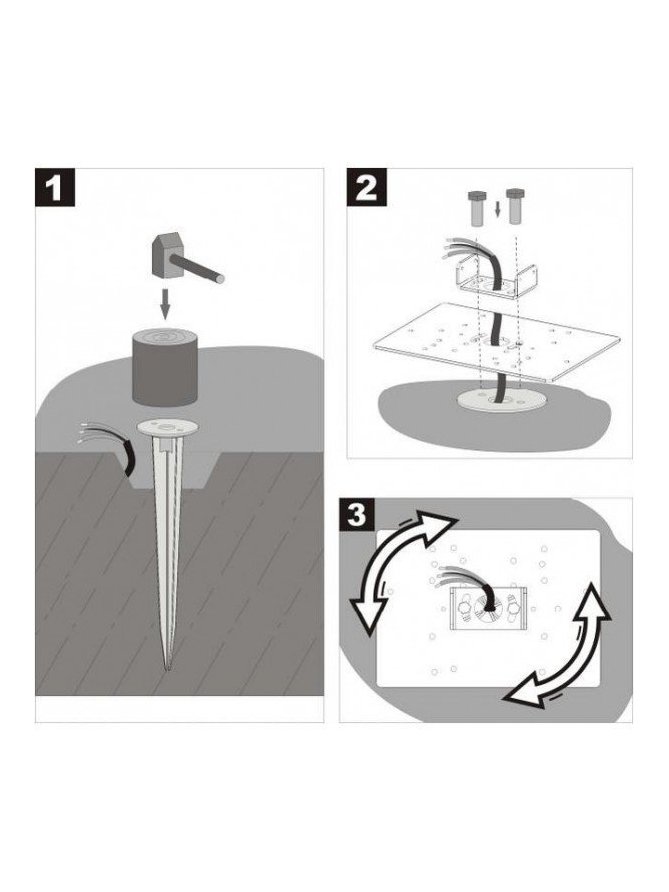 1

2

3